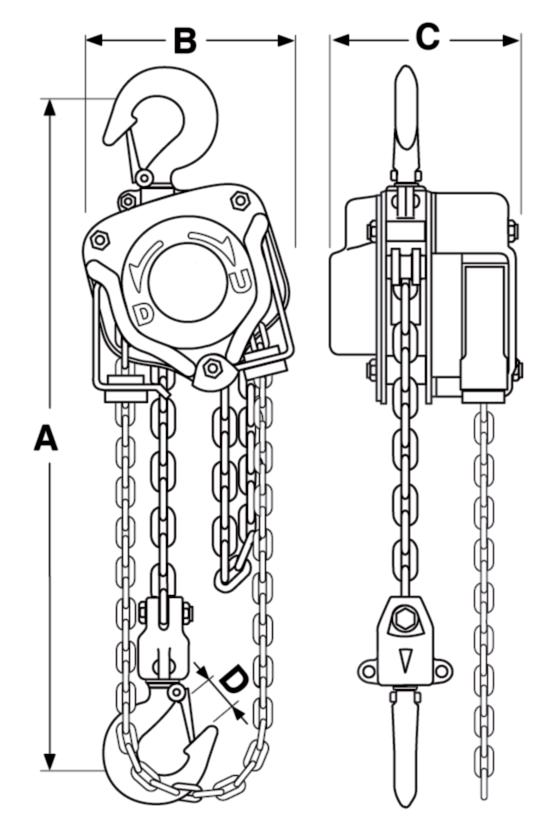 B
C
D
U
A
D